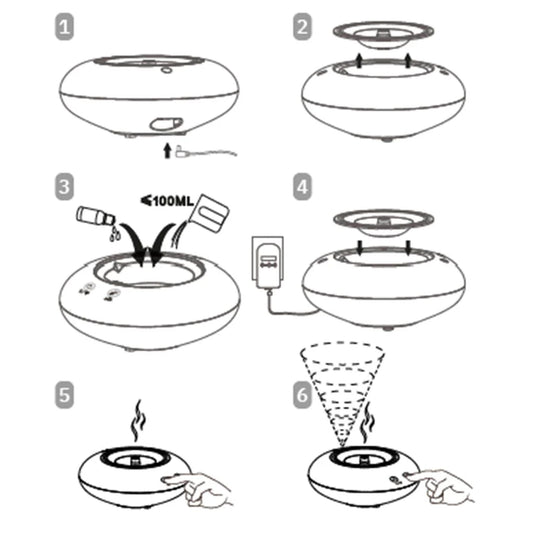 1

2

3

≤100ML

4

5

6